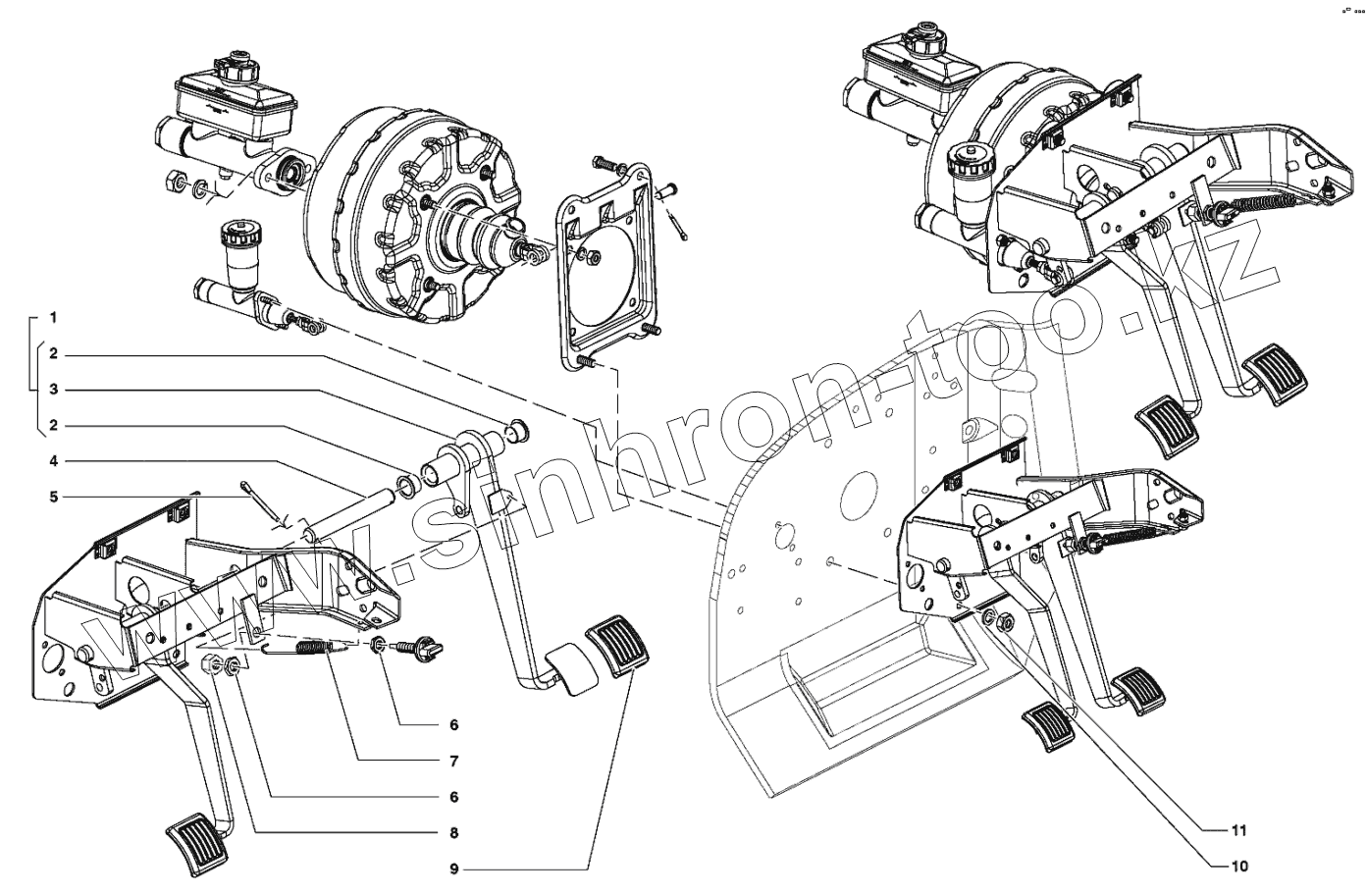 1
2
3
2
4
5
6
7
6
8
9
11
10
www.sinhron-too.kz